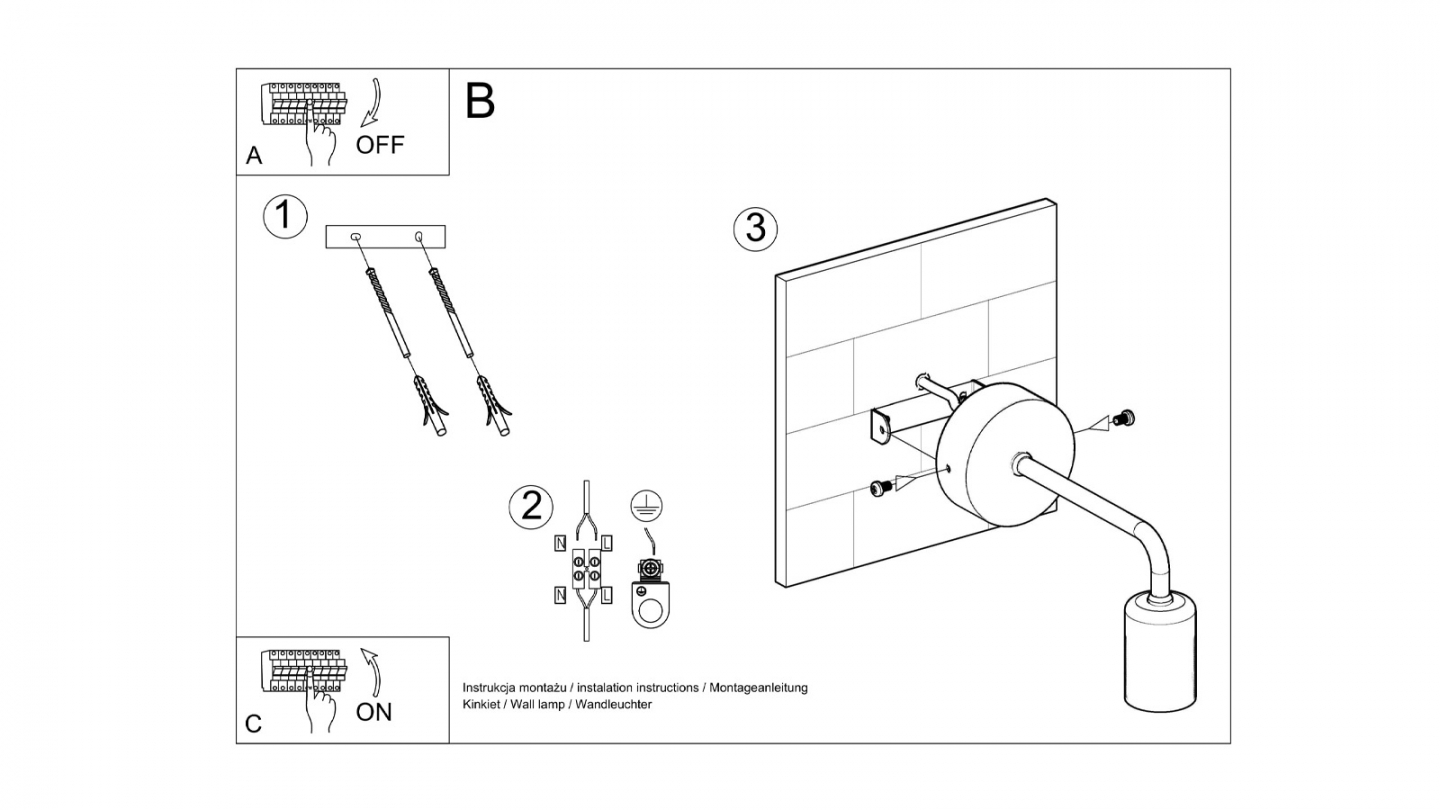 A
OFF

B

1

2
N
L
N
L

3

C
ON

Instrukcja montażu / instalation instructions / Montageanleitung
Kinkiet / Wall lamp / Wandleuchter