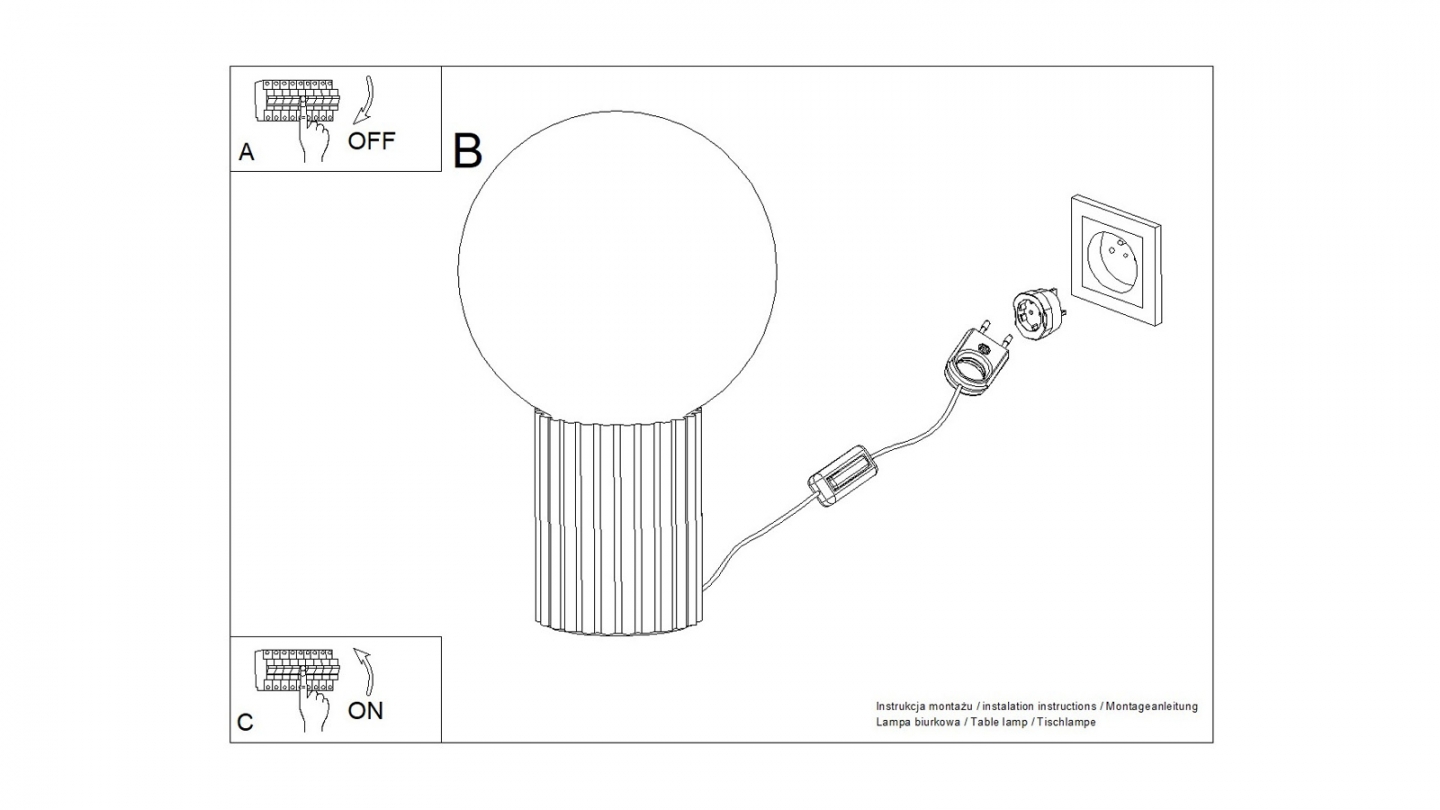 A
OFF

B

C
ON

Instrukcja montażu / instalation instructions / Montageanleitung
Lampa biurkowa / Table lamp / Tischlampe