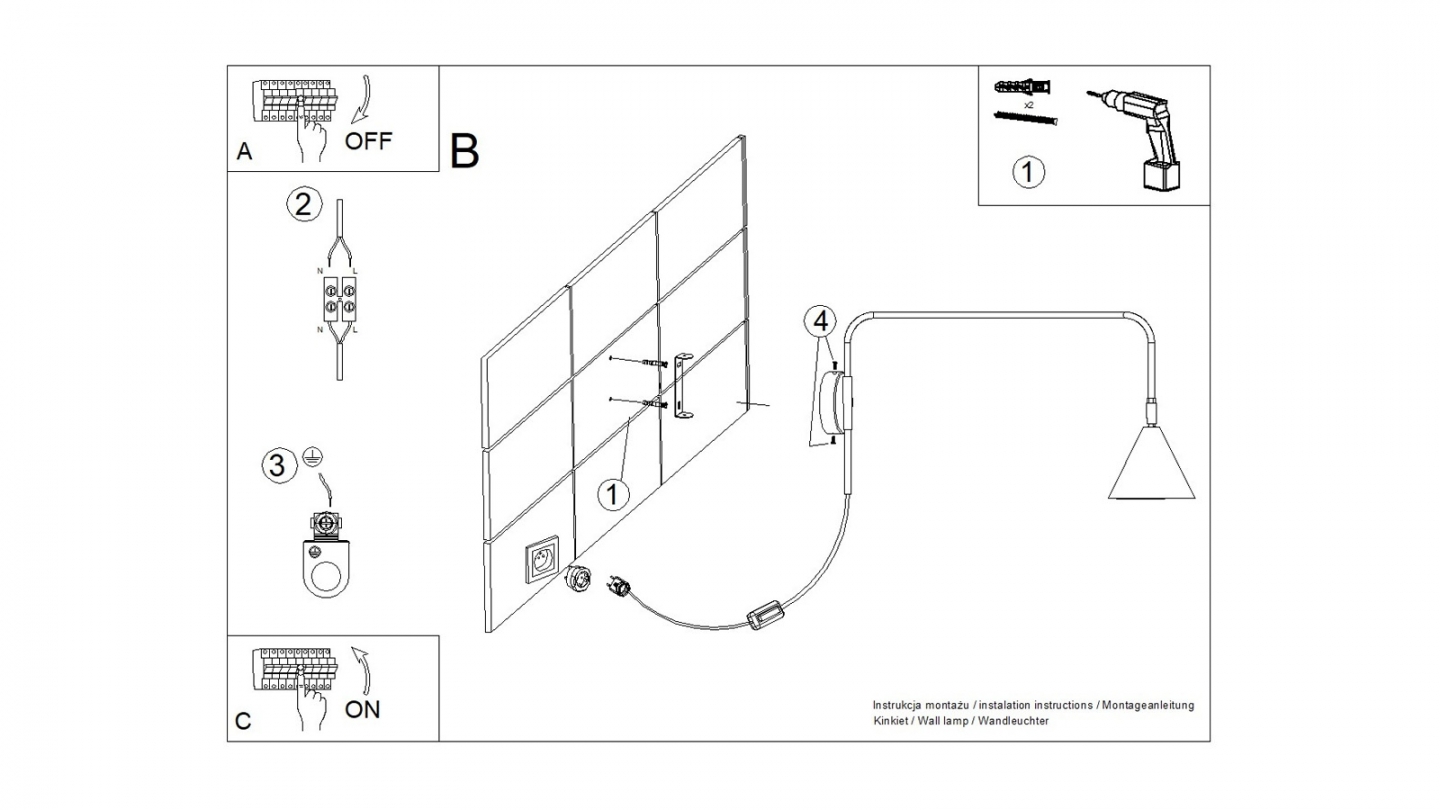 A
OFF

B

x2
1

2
N L
N L

3

4

1

C
ON

Instrukcja montażu / instalation instructions / Montageanleitung
Kinkiet / Wall lamp / Wandleuchter